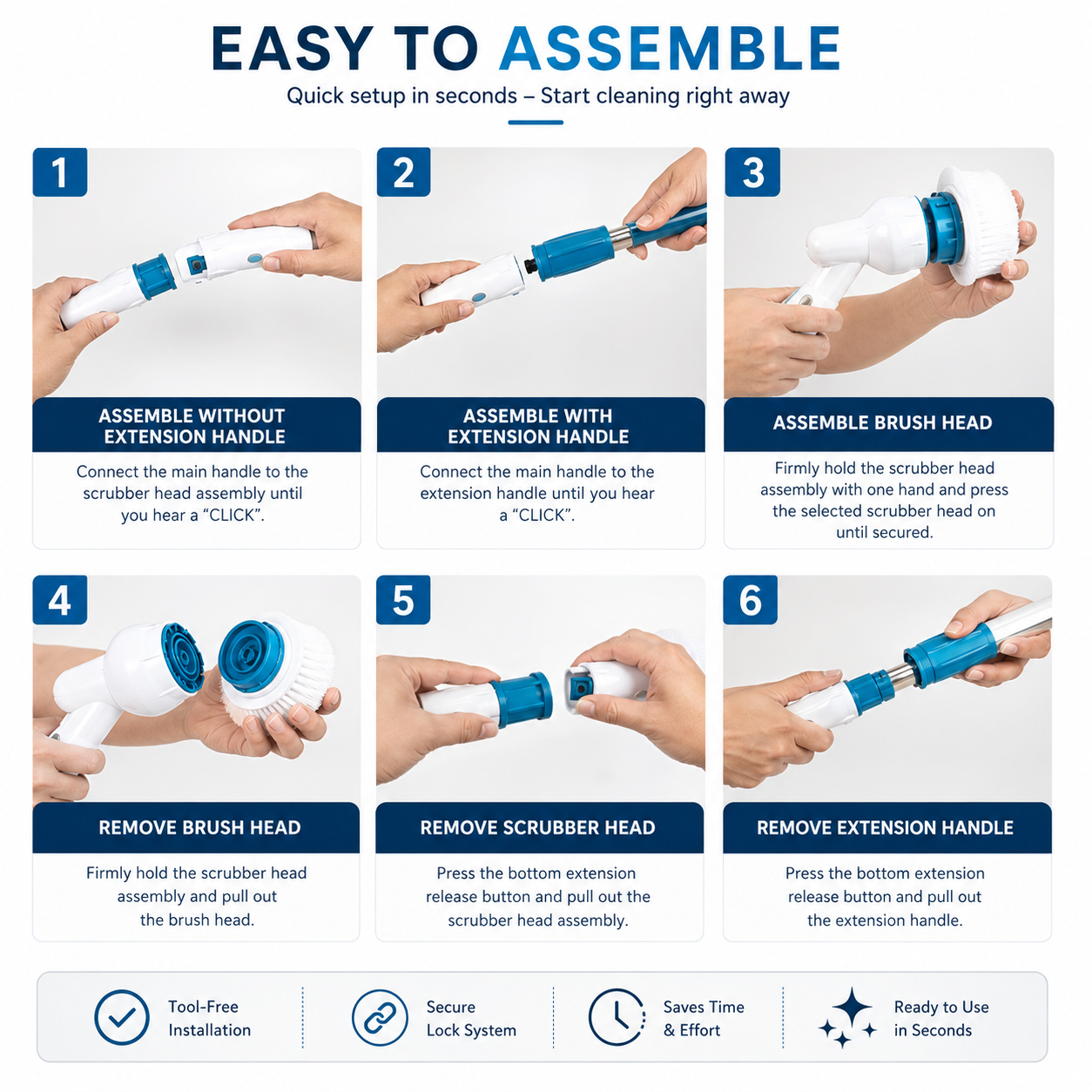 EASY TO ASSEMBLE

Quick setup in seconds – Start cleaning right away

1

ASSEMBLE WITHOUT EXTENSION HANDLE

Connect the main handle to the scrubber head assembly until you hear a "CLICK".

2

ASSEMBLE WITH EXTENSION HANDLE

Connect the main handle to the extension handle until you hear a "CLICK".

3

ASSEMBLE BRUSH HEAD

Firmly hold the scrubber head assembly with one hand and press the selected scrubber head on until secured.

4

REMOVE BRUSH HEAD

Firmly hold the scrubber head assembly and pull out the brush head.

5

REMOVE SCRUBBER HEAD

Press the bottom extension release button and pull out the scrubber head assembly.

6

REMOVE EXTENSION HANDLE

Press the bottom extension release button and pull out the extension handle.

Tool-Free
Installation

Secure
Lock System

Saves Time
& Effort

Ready to Use
in Seconds